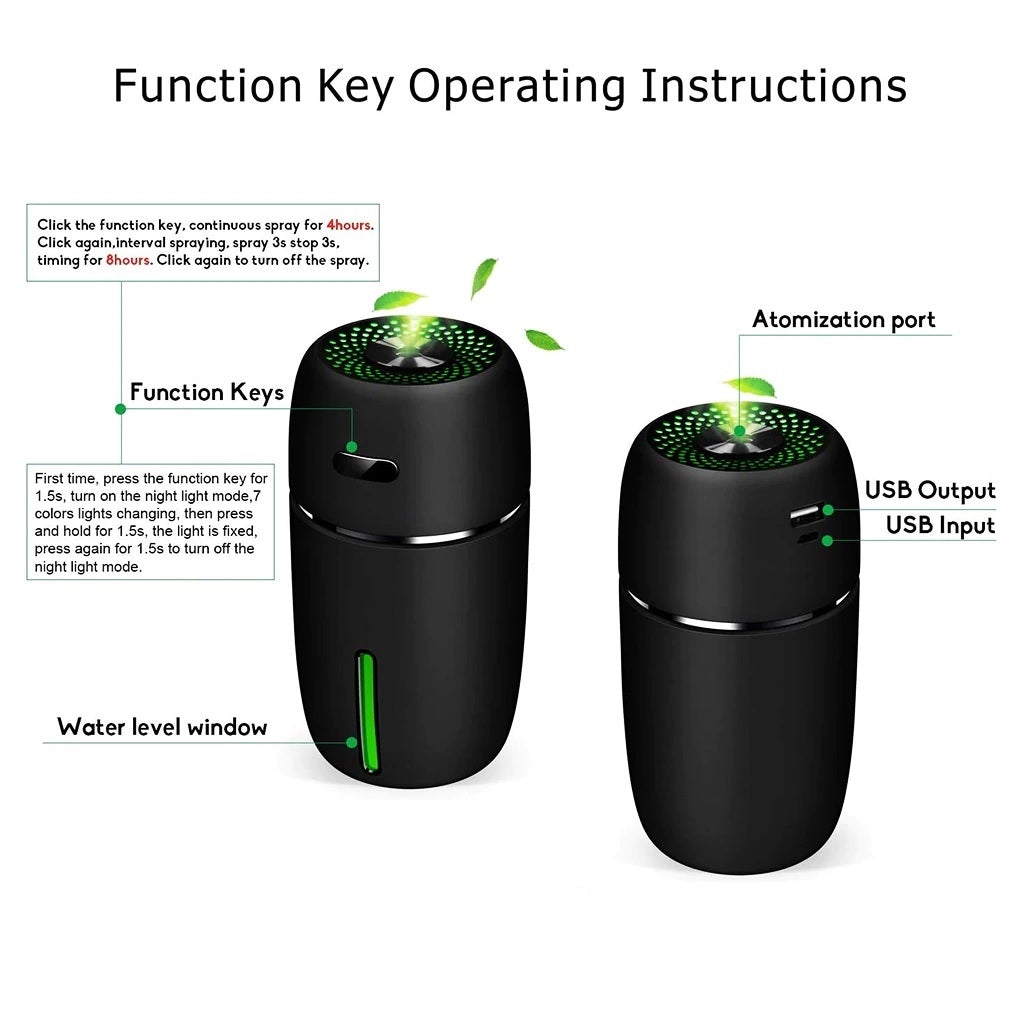 Function Key Operating Instructions

Click the function key, continuous spray for 4hours. Click again,interval spraying, spray 3s stop 3s, timing for 8hours. Click again to turn off the spray.

Function Keys

First time, press the function key for 1.5s, turn on the night light mode,7 colors lights changing, then press and hold for 1.5s, the light is fixed, press again for 1.5s to turn off the night light mode.

Water level window

Atomization port

USB Output

USB Input