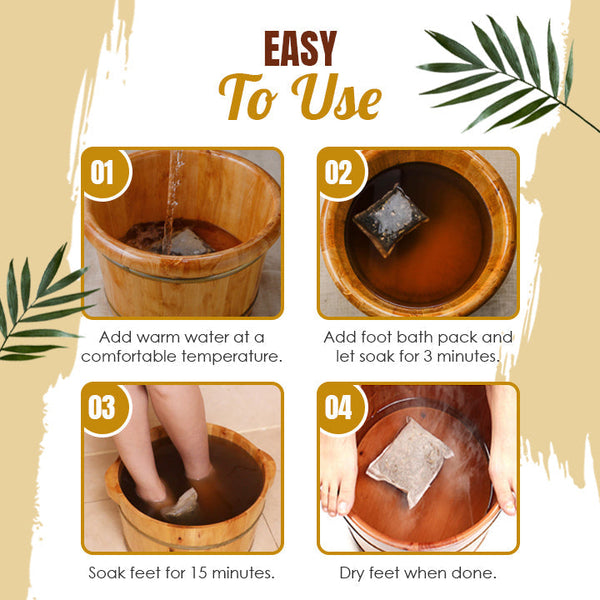 EASY
To Use

01
Add warm water at a comfortable temperature.

02
Add foot bath pack and let soak for 3 minutes.

03
Soak feet for 15 minutes.

04
Dry feet when done.